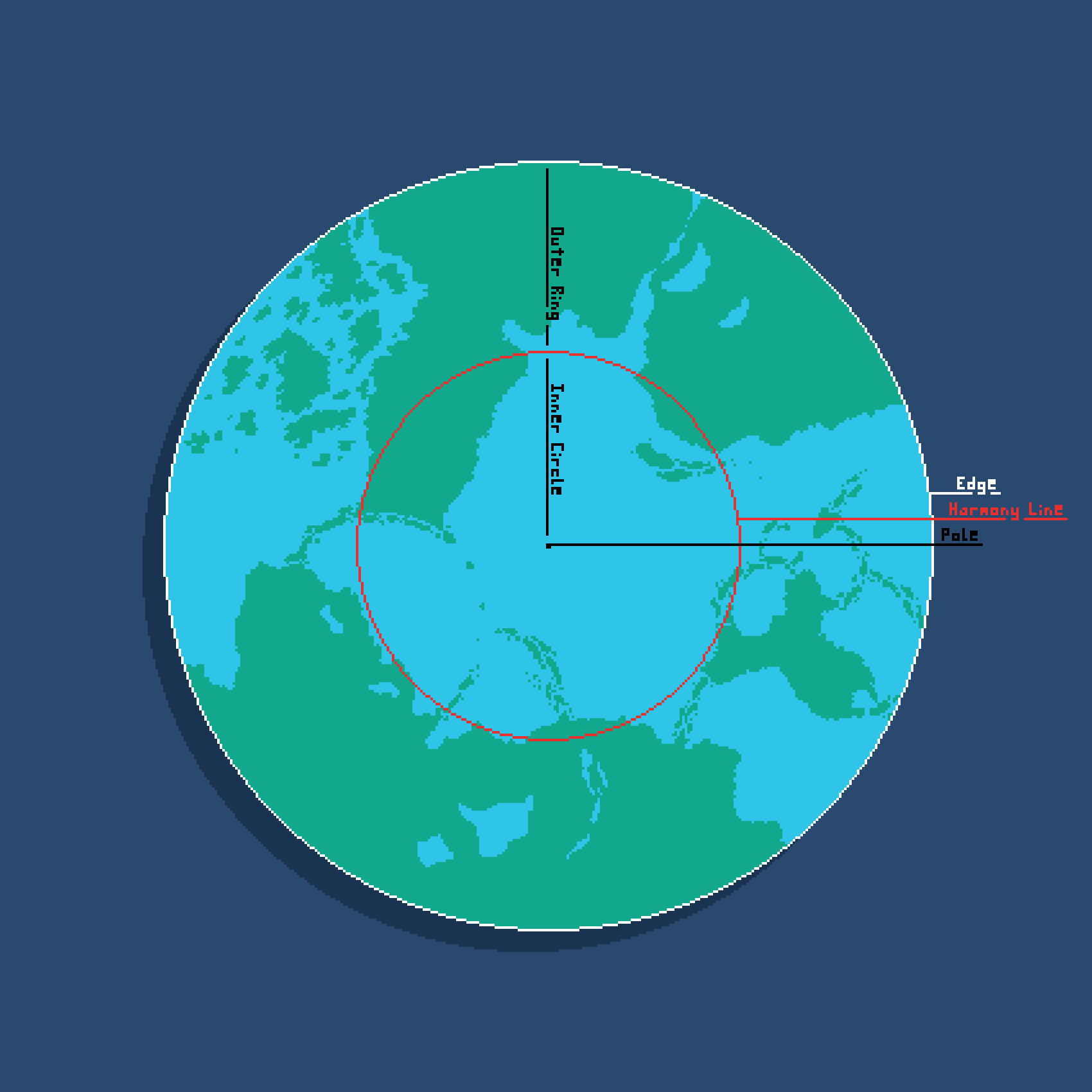 Outer Ring
Inner Circle
Edge
Harmony Line
Pole