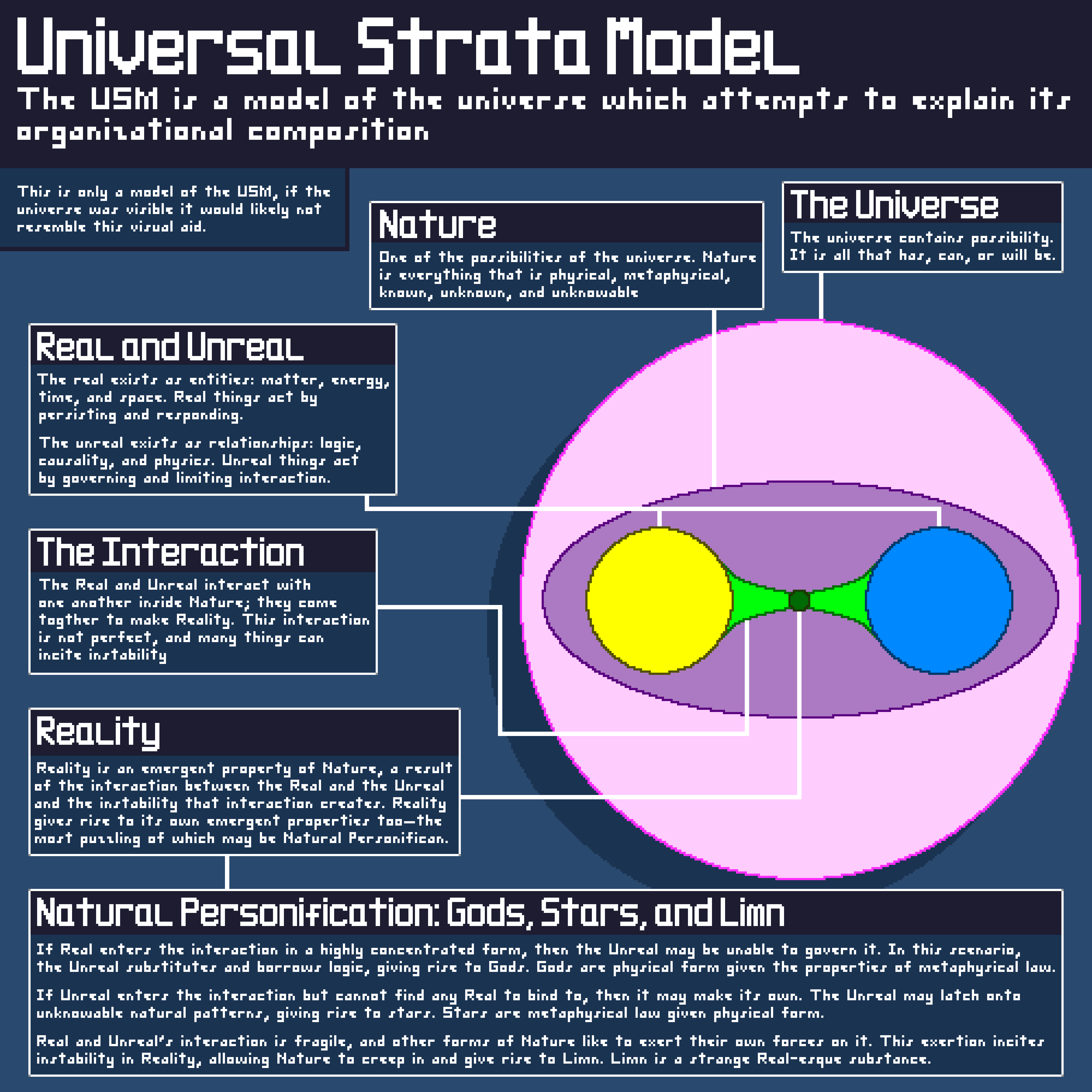 Universal Strata Model

The USM is a model of the universe which attempts to explain its organizational composition

This is only a model of the USM, if the universe was visible it would likely not resemble this visual aid.

Nature

One of the possibilities of the universe. Nature is everything that is physical, metaphysical, known, unknown, and unknowable

The Universe

The universe contains possibility. It is all that has, can, or will be.

Real and Unreal

The real exists as entities: matter, energy, time, and space. Real things act by persisting and responding.

The unreal exists as relationships: logic, causality, and physics. Unreal things act by governing and limiting interaction.

The Interaction

The Real and Unreal interact with one another inside Nature; they come togther to make Reality. This interaction is not perfect, and many things can incite instability

Reality

Reality is an emergent property of Nature, a result of the interaction between the Real and the Unreal and the instability that interaction creates. Reality gives rise to its own emergent properties too—the most puzzling of which may be Natural Personifican.

Natural Personification: Gods, Stars, and Limn

If Real enters the interaction in a highly concentrated form, then the Unreal may be unable to govern it. In this scenario, the Unreal substitutes and borrows logic, giving rise to Gods. Gods are physical form given the properties of metaphysical law.

If Unreal enters the interaction but cannot find any Real to bind to, then it may make its own. The Unreal may latch onto unknowable natural patterns, giving rise to stars. Stars are metaphysical law given physical form.

Real and Unreal's interaction is fragile, and other forms of Nature like to exert their own forces on it. This exertion incites instability in Reality, allowing Nature to creep in and give rise to Limn. Limn is a strange Real-esque substance.