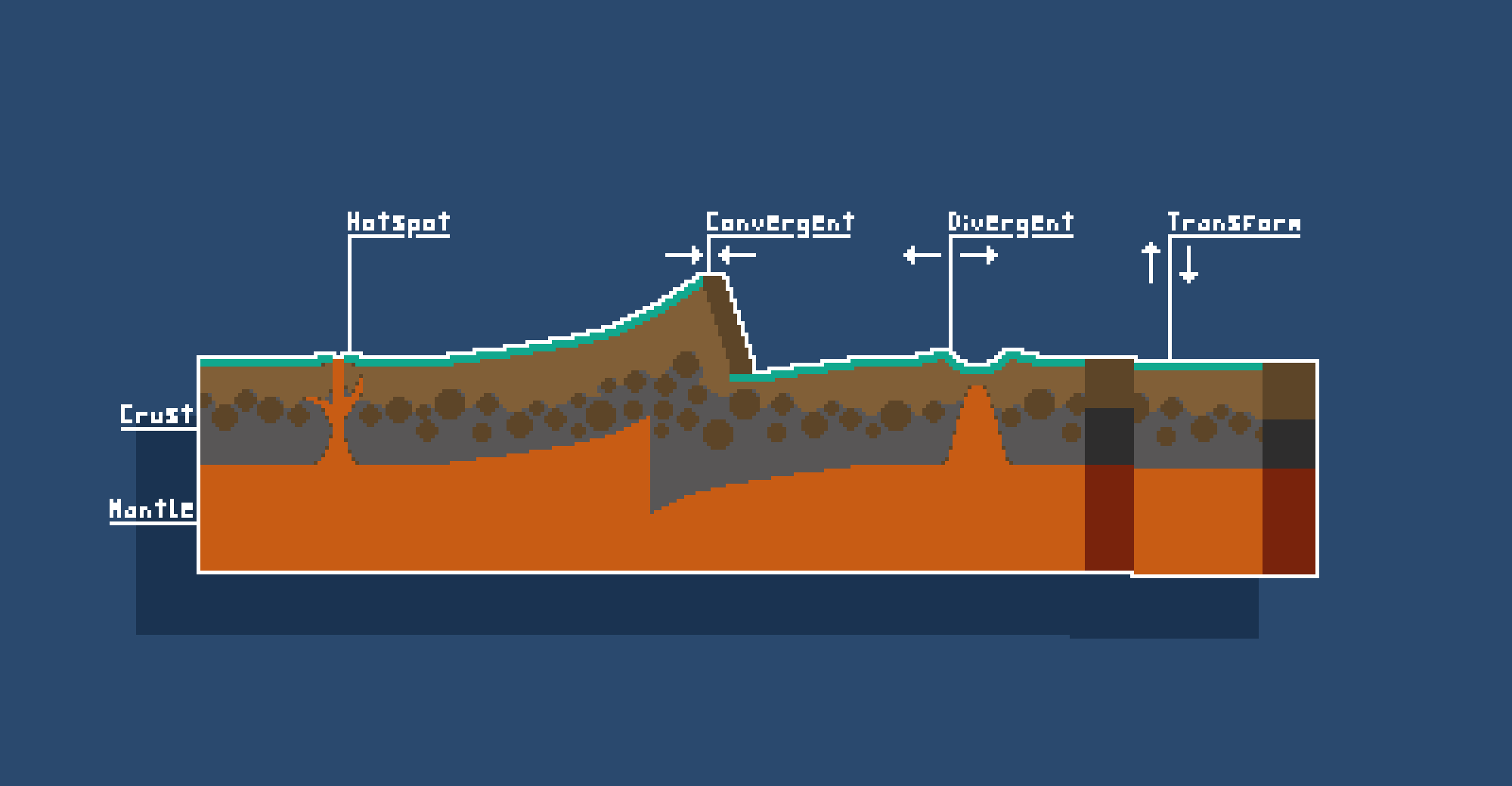 Hotspot
Convergent
Divergent
Transform
Crust
Mantle