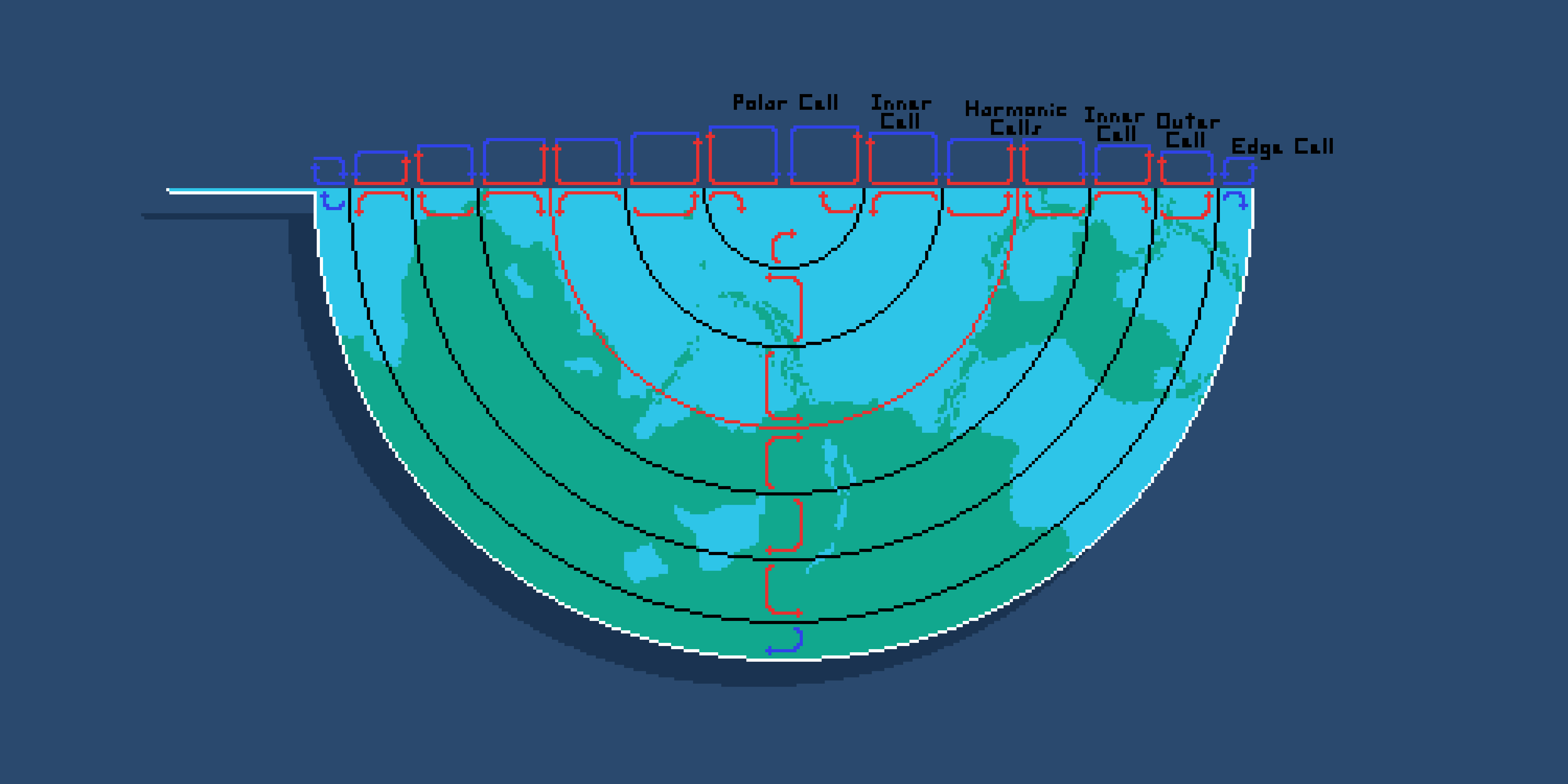 Polar Cell

Inner Cell

Harmonic Cells

Inner Cell

Outer Cell

Edge Cell